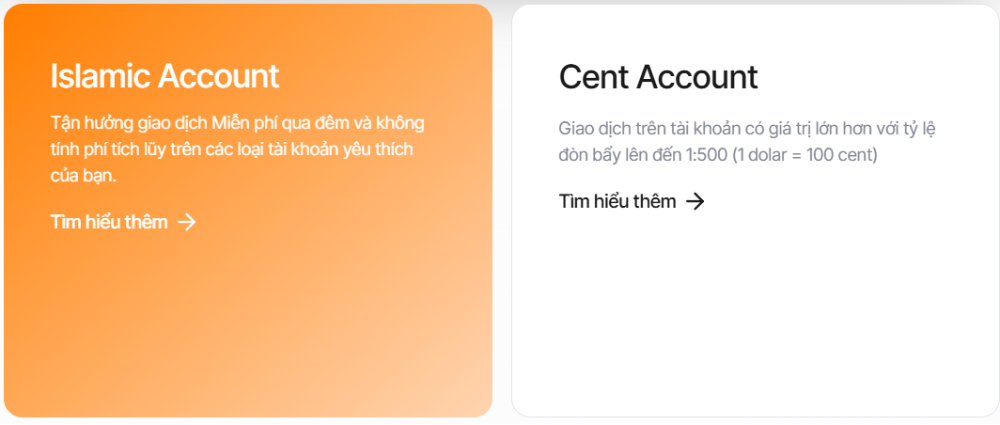 Islamic Account

Tận hưởng giao dịch Miễn phí qua đêm và không tính phí tích lũy trên các loại tài khoản yêu thích của bạn.

Tìm hiểu thêm →

Cent Account

Giao dịch trên tài khoản có giá trị lớn hơn với tỷ lệ đòn bẩy lên đến 1:500 (1 dolar = 100 cent)

Tìm hiểu thêm →